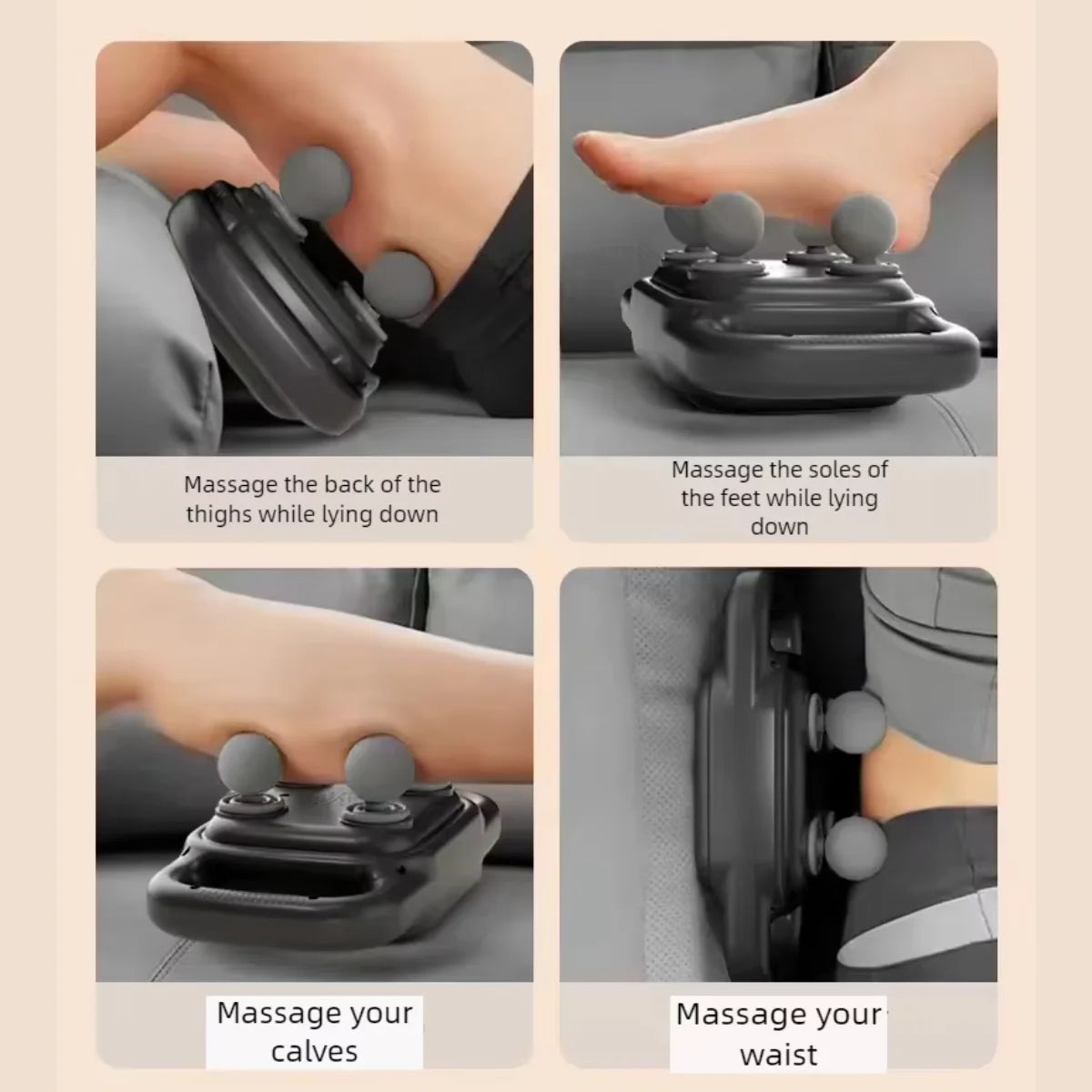 Massage the back of the thighs while lying down

Massage the soles of the feet while lying down

Massage your calves

Massage your waist